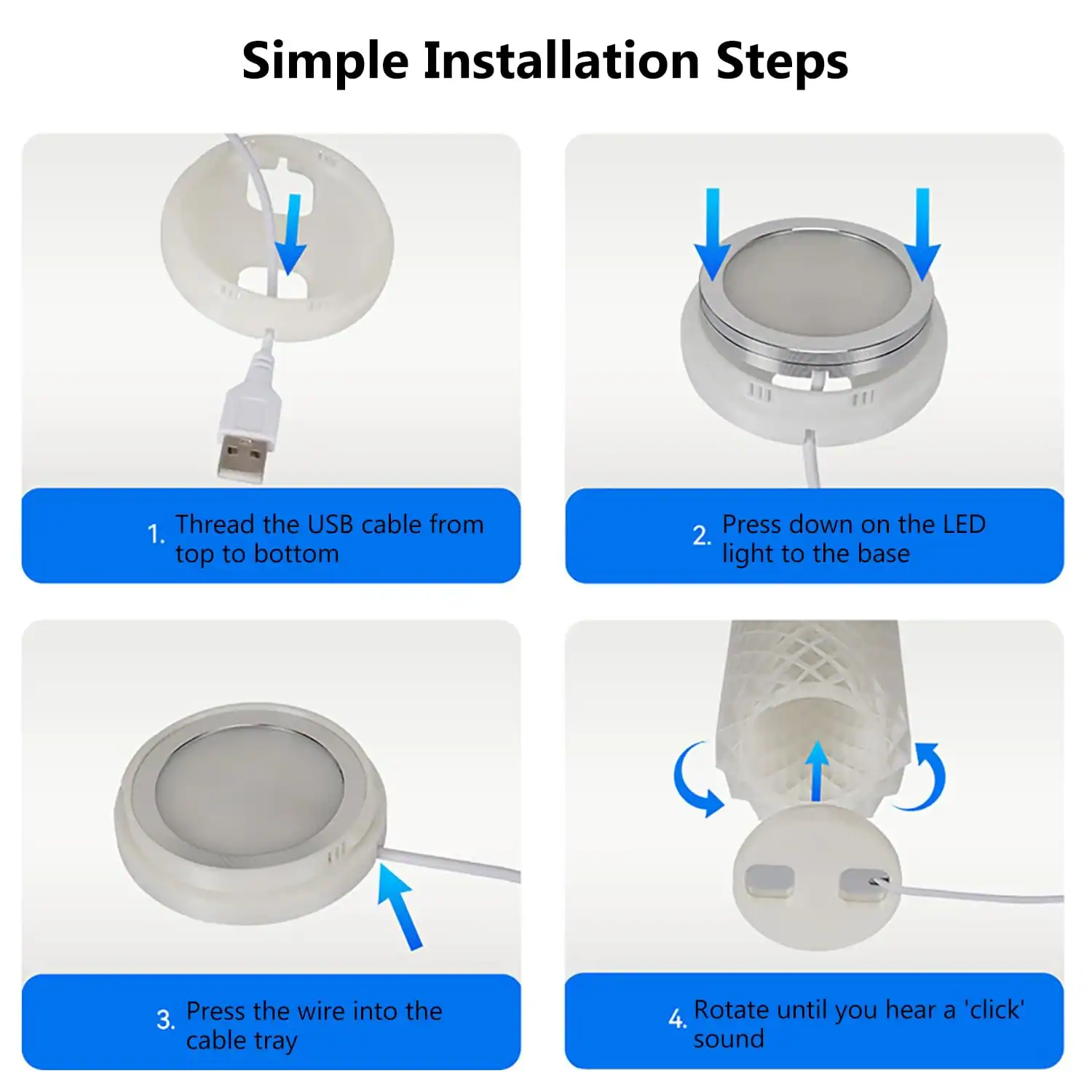 Simple Installation Steps

1. Thread the USB cable from top to bottom

2. Press down on the LED light to the base

3. Press the wire into the cable tray

4. Rotate until you hear a 'click' sound