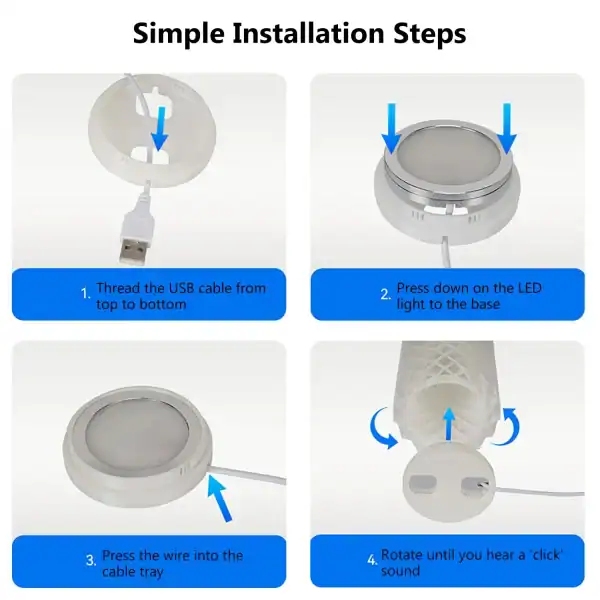 Simple Installation Steps

1. Thread the USB cable from top to bottom

2. Press down on the LED light to the base

3. Press the wire into the cable tray

4. Rotate until you hear a 'click' sound